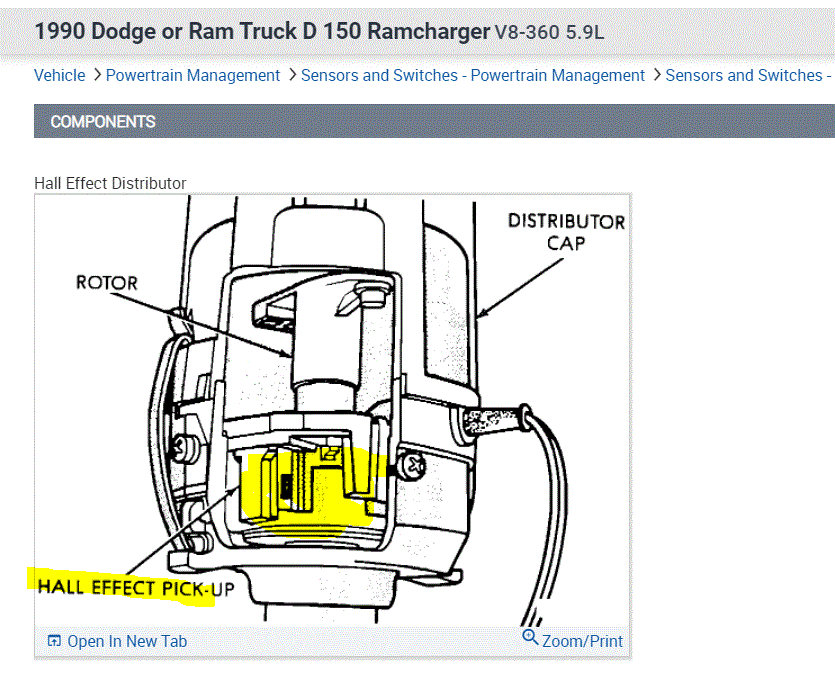 1990 Dodge or Ram Truck D 150 Ramcharger V8-360 5.9L

Vehicle > Powertrain Management > Sensors and Switches - Powertrain Management > Sensors and Switches -

COMPONENTS

Hall Effect Distributor

DISTRIBUTOR CAP

ROTOR

HALL EFFECT PICK-UP

Open In New Tab

Zoom/Print