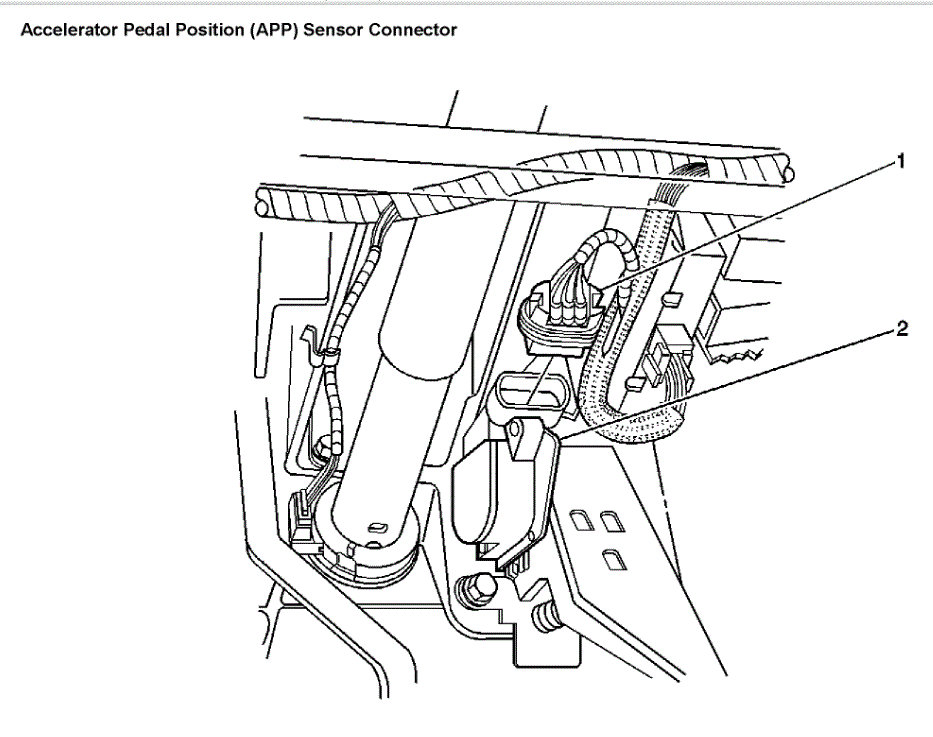 Accelerator Pedal Position (APP) Sensor Connector

1

2