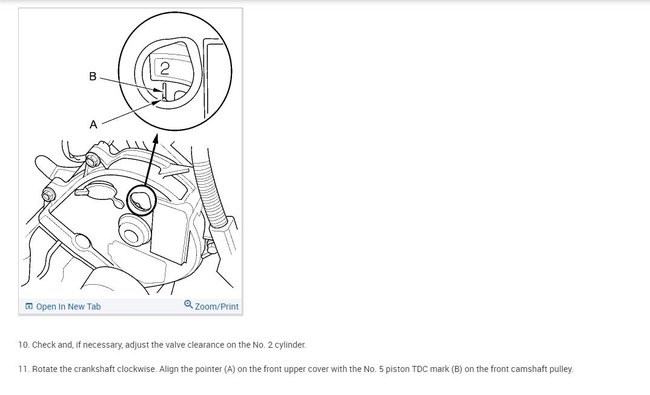 2

B

A

Open In New Tab

Zoom/Print

10. Check and, if necessary, adjust the valve clearance on the No. 2 cylinder.

11. Rotate the crankshaft clockwise. Align the pointer (A) on the front upper cover with the No. 5 piston TDC mark (B) on the front camshaft pulley.