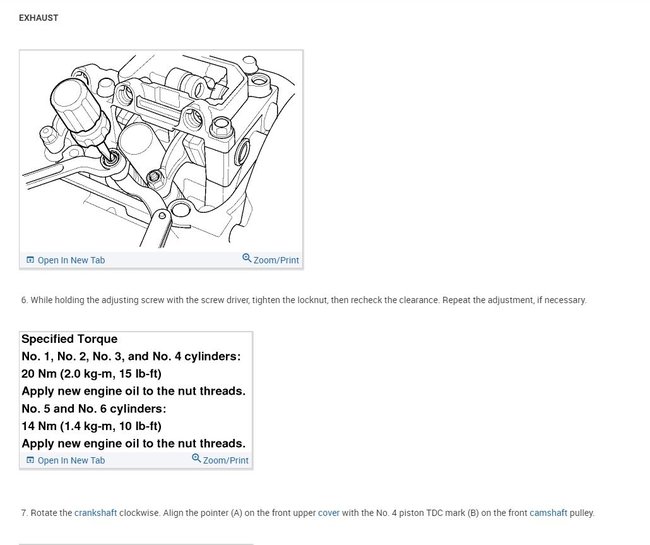 EXHAUST

Open In New Tab
Zoom/Print

6. While holding the adjusting screw with the screw driver, tighten the locknut, then recheck the clearance. Repeat the adjustment, if necessary.

Specified Torque
No. 1, No. 2, No. 3, and No. 4 cylinders:
20 Nm (2.0 kg-m, 15 lb-ft)
Apply new engine oil to the nut threads.
No. 5 and No. 6 cylinders:
14 Nm (1.4 kg-m, 10 lb-ft)
Apply new engine oil to the nut threads.

Open In New Tab
Zoom/Print

7. Rotate the crankshaft clockwise. Align the pointer (A) on the front upper cover with the No. 4 piston TDC mark (B) on the front camshaft pulley.