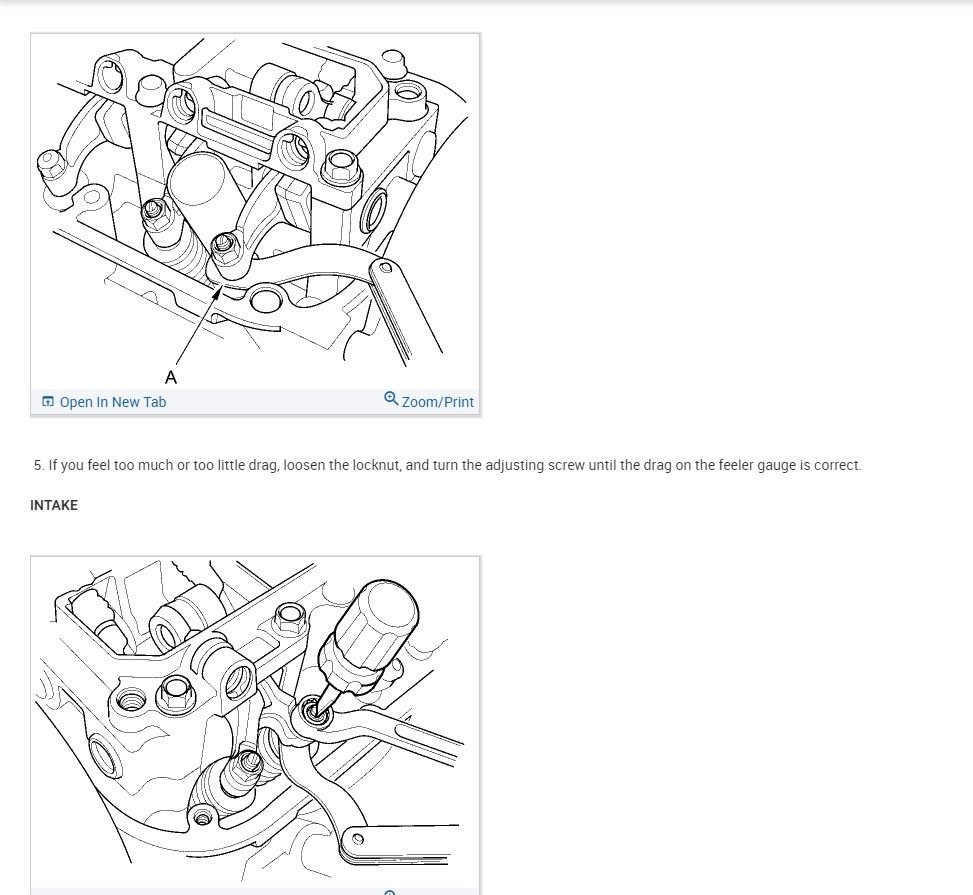 A

Open In New Tab

Zoom/Print

5. If you feel too much or too little drag, loosen the locknut, and turn the adjusting screw until the drag on the feeler gauge is correct.

INTAKE