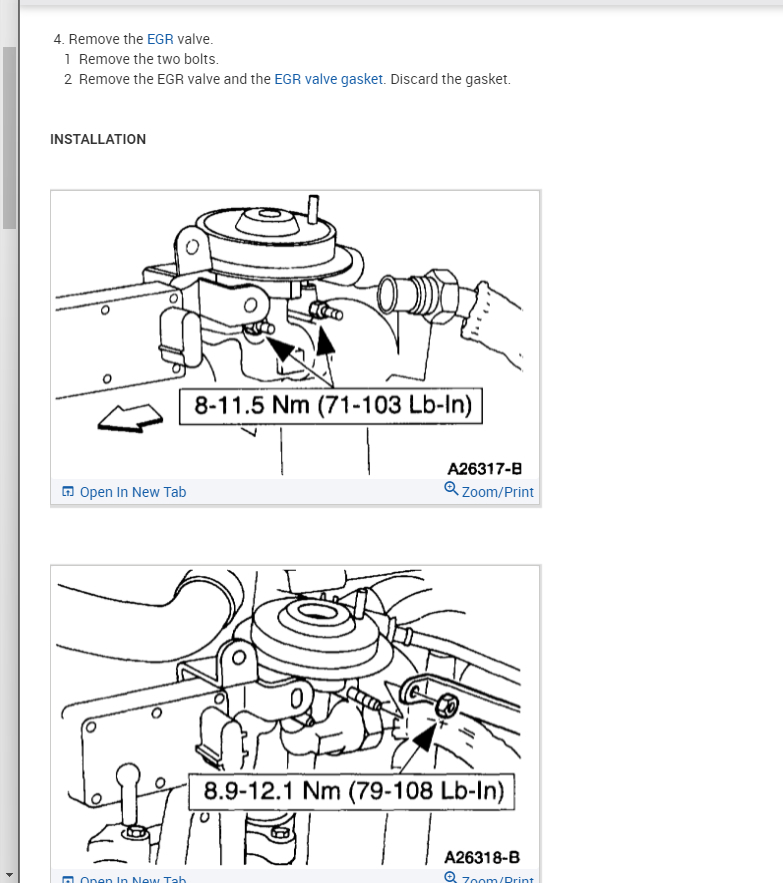 4. Remove the EGR valve.
1 Remove the two bolts.
2 Remove the EGR valve and the EGR valve gasket. Discard the gasket.

INSTALLATION

8-11.5 Nm (71-103 Lb-In)

A26317-B

Open In New Tab

Zoom/Print

8.9-12.1 Nm (79-108 Lb-In)

A26318-B

Open In New Tab

Zoom/Print