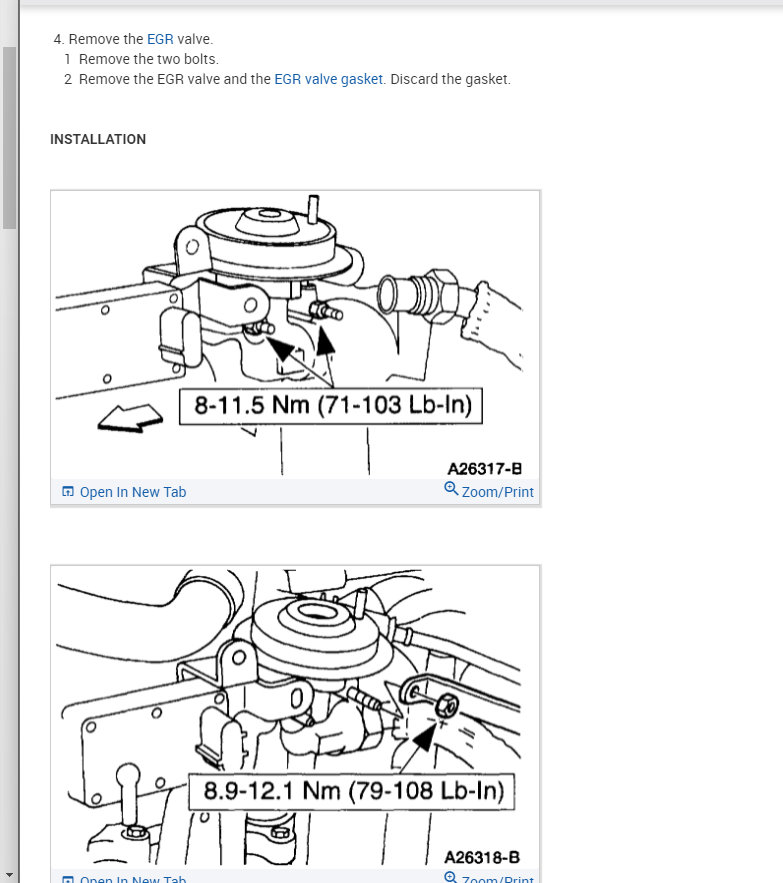 4. Remove the EGR valve.
1 Remove the two bolts.
2 Remove the EGR valve and the EGR valve gasket. Discard the gasket.

INSTALLATION

8-11.5 Nm (71-103 Lb-In)

A26317-B

Open In New Tab
Zoom/Print

8.9-12.1 Nm (79-108 Lb-In)

A26318-B

Open In New Tab
Zoom/Print