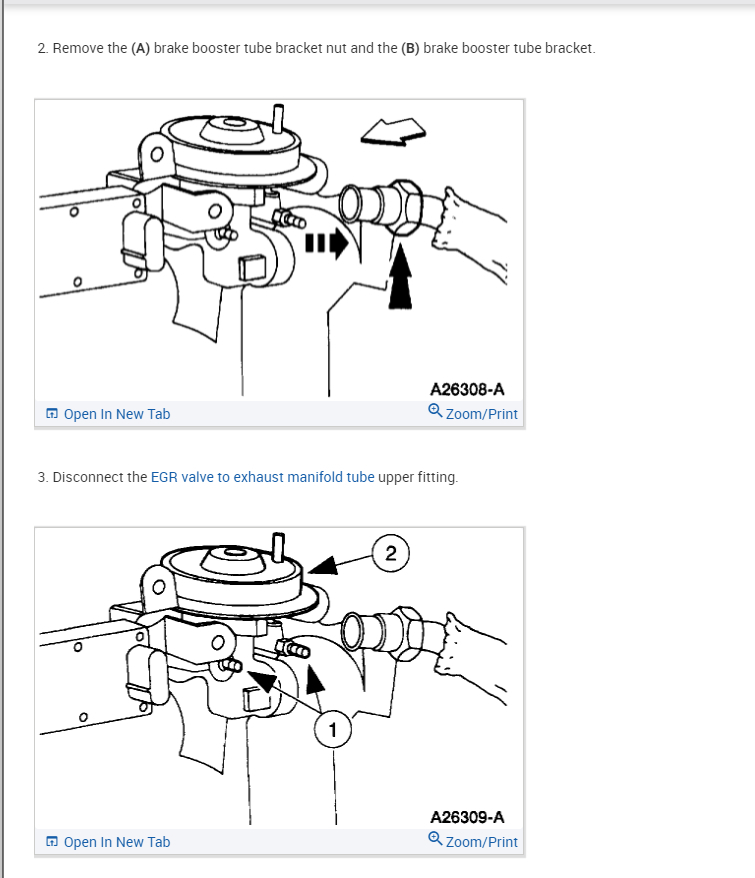 2. Remove the (A) brake booster tube bracket nut and the (B) brake booster tube bracket.

A26308-A

Open In New Tab

Zoom/Print

3. Disconnect the EGR valve to exhaust manifold tube upper fitting.

2

1

A26309-A

Open In New Tab

Zoom/Print