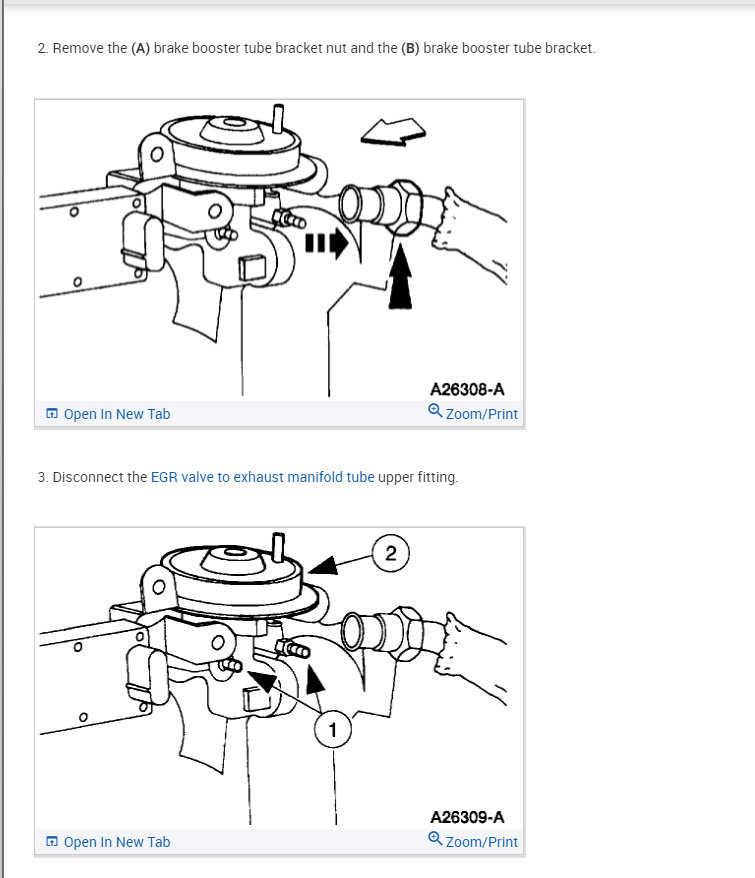 2. Remove the (A) brake booster tube bracket nut and the (B) brake booster tube bracket.

A26308-A

Open In New Tab

Zoom/Print

3. Disconnect the EGR valve to exhaust manifold tube upper fitting.

2

1

A26309-A

Open In New Tab

Zoom/Print