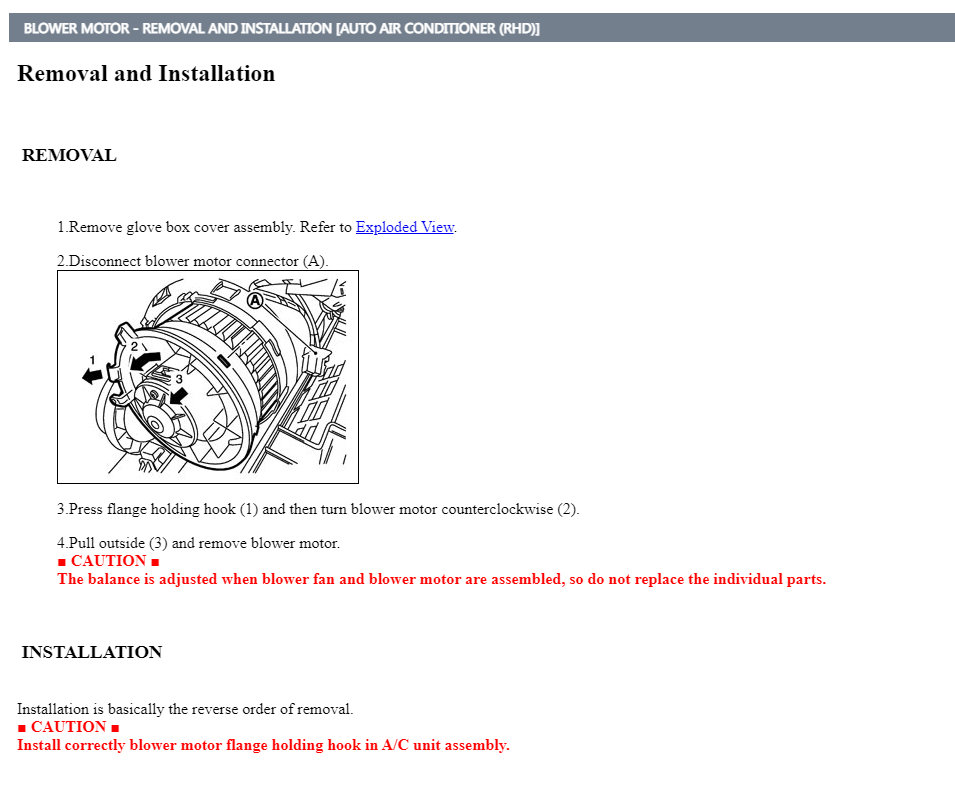 BLOWER MOTOR - REMOVAL AND INSTALLATION [AUTO AIR CONDITIONER (RHD)]

Removal and Installation

REMOVAL

1.Remove glove box cover assembly. Refer to Exploded View.

2.Disconnect blower motor connector (A).

A
1
2
3

3.Press flange holding hook (1) and then turn blower motor counterclockwise (2).

4.Pull outside (3) and remove blower motor.
■ CAUTION ■
The balance is adjusted when blower fan and blower motor are assembled, so do not replace the individual parts.

INSTALLATION

Installation is basically the reverse order of removal.
■ CAUTION ■
Install correctly blower motor flange holding hook in A/C unit assembly.