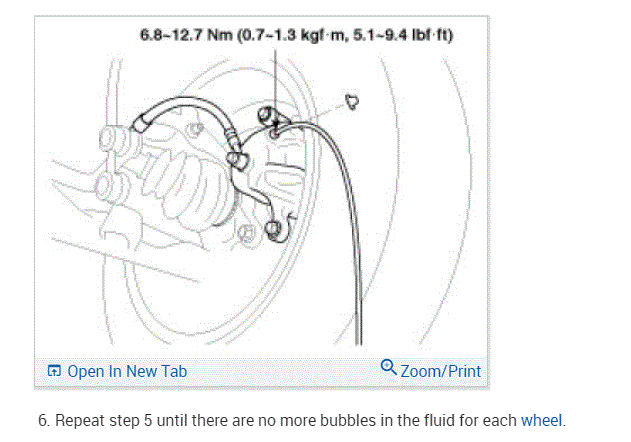 6.8~12.7 Nm (0.7~1.3 kgf·m, 5.1~9.4 lbf·ft)

Open In New Tab

Zoom/Print

6. Repeat step 5 until there are no more bubbles in the fluid for each wheel.