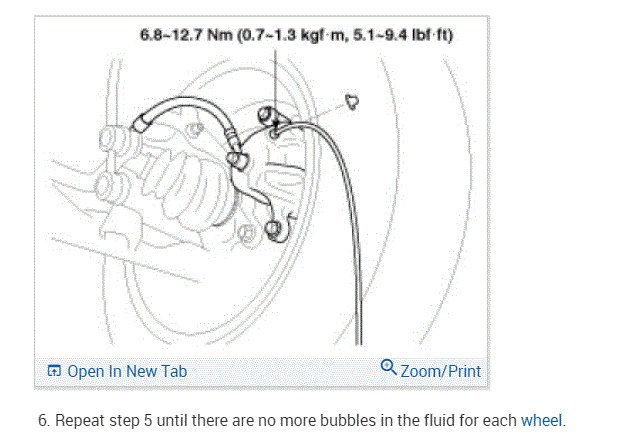 6.8~12.7 Nm (0.7~1.3 kgf·m, 5.1~9.4 lbf·ft)

Open In New Tab

Zoom/Print

6. Repeat step 5 until there are no more bubbles in the fluid for each wheel.