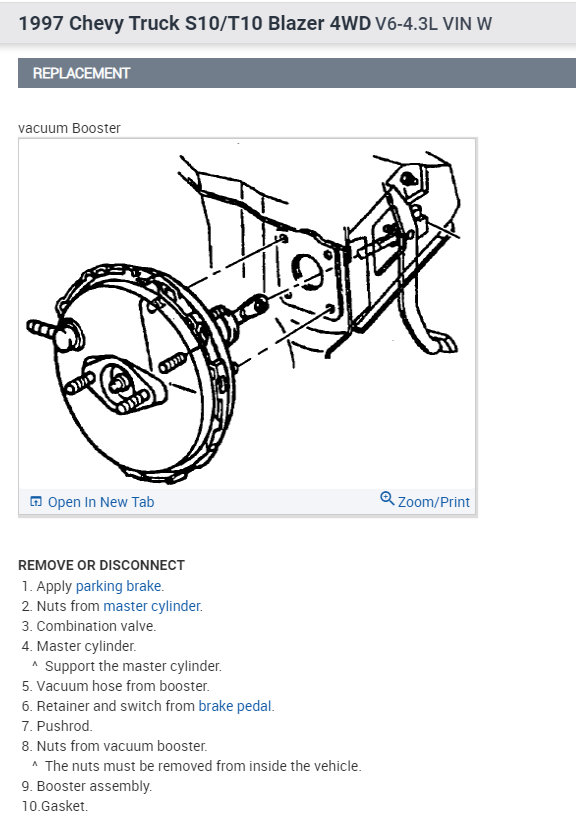 1997 Chevy Truck S10/T10 Blazer 4WD V6-4.3L VIN W

REPLACEMENT

vacuum Booster

Open In New Tab

Zoom/Print

REMOVE OR DISCONNECT
1. Apply parking brake.
2. Nuts from master cylinder.
3. Combination valve.
4. Master cylinder.
^ Support the master cylinder.
5. Vacuum hose from booster.
6. Retainer and switch from brake pedal.
7. Pushrod.
8. Nuts from vacuum booster.
^ The nuts must be removed from inside the vehicle.
9. Booster assembly.
10.Gasket.