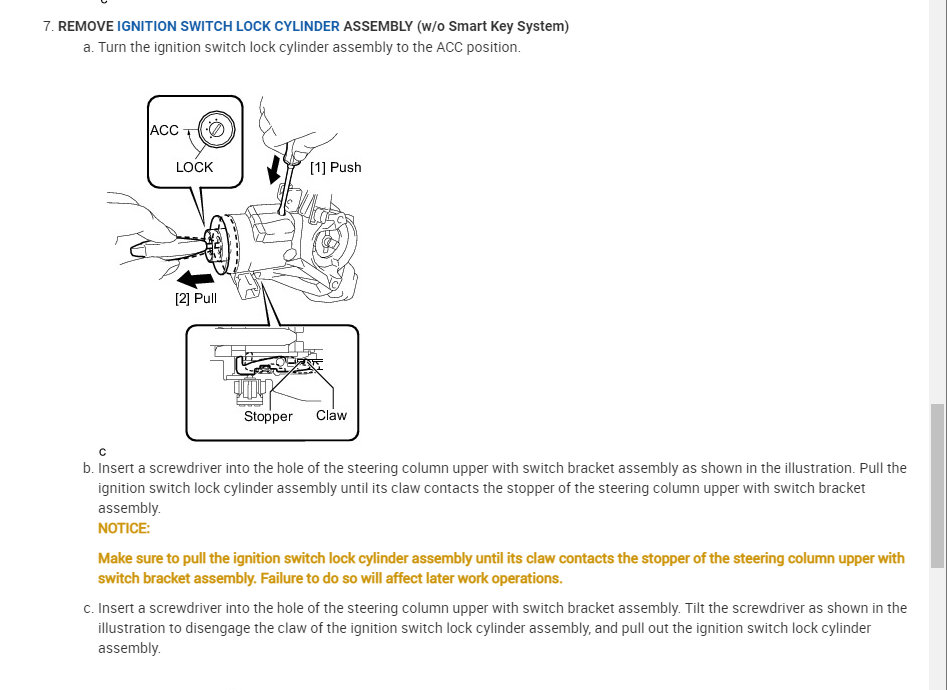 7. REMOVE IGNITION SWITCH LOCK CYLINDER ASSEMBLY (w/o Smart Key System)

a. Turn the ignition switch lock cylinder assembly to the ACC position.

ACC
LOCK
[1] Push
[2] Pull
Stopper
Claw

c

b. Insert a screwdriver into the hole of the steering column upper with switch bracket assembly as shown in the illustration. Pull the ignition switch lock cylinder assembly until its claw contacts the stopper of the steering column upper with switch bracket assembly.

NOTICE:

Make sure to pull the ignition switch lock cylinder assembly until its claw contacts the stopper of the steering column upper with switch bracket assembly. Failure to do so will affect later work operations.

c. Insert a screwdriver into the hole of the steering column upper with switch bracket assembly. Tilt the screwdriver as shown in the illustration to disengage the claw of the ignition switch lock cylinder assembly, and pull out the ignition switch lock cylinder assembly.