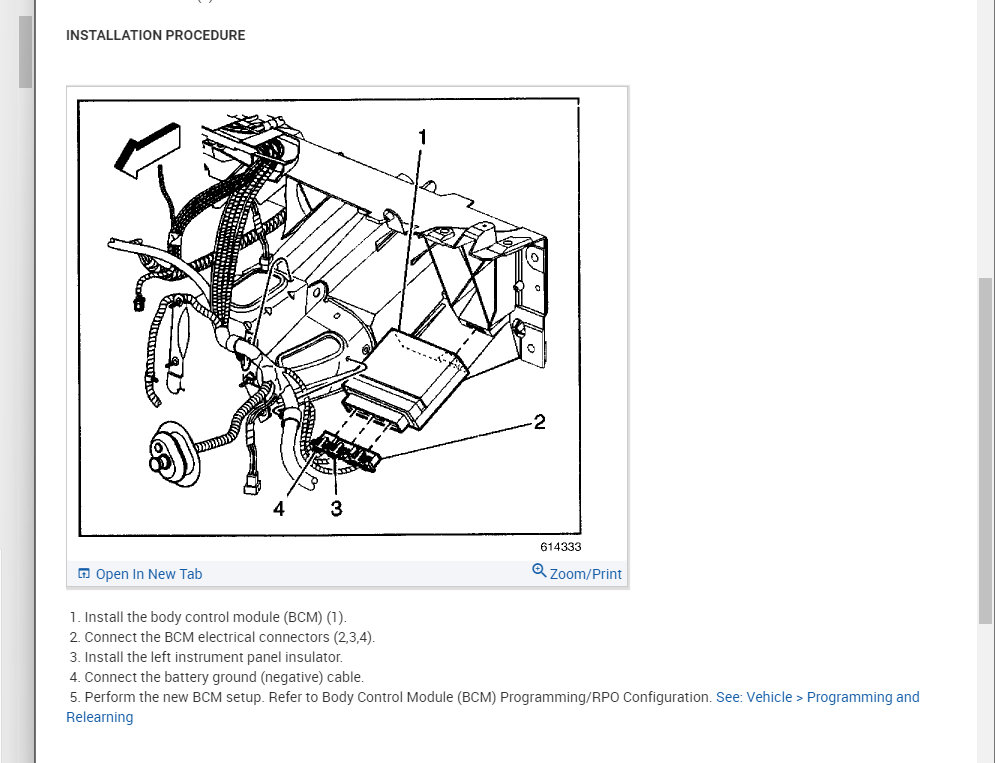 INSTALLATION PROCEDURE

1

2

4 3

614333

Open In New Tab

Zoom/Print

1. Install the body control module (BCM) (1).
2. Connect the BCM electrical connectors (2,3,4).
3. Install the left instrument panel insulator.
4. Connect the battery ground (negative) cable.
5. Perform the new BCM setup. Refer to Body Control Module (BCM) Programming/RPO Configuration. See: Vehicle > Programming and Relearning