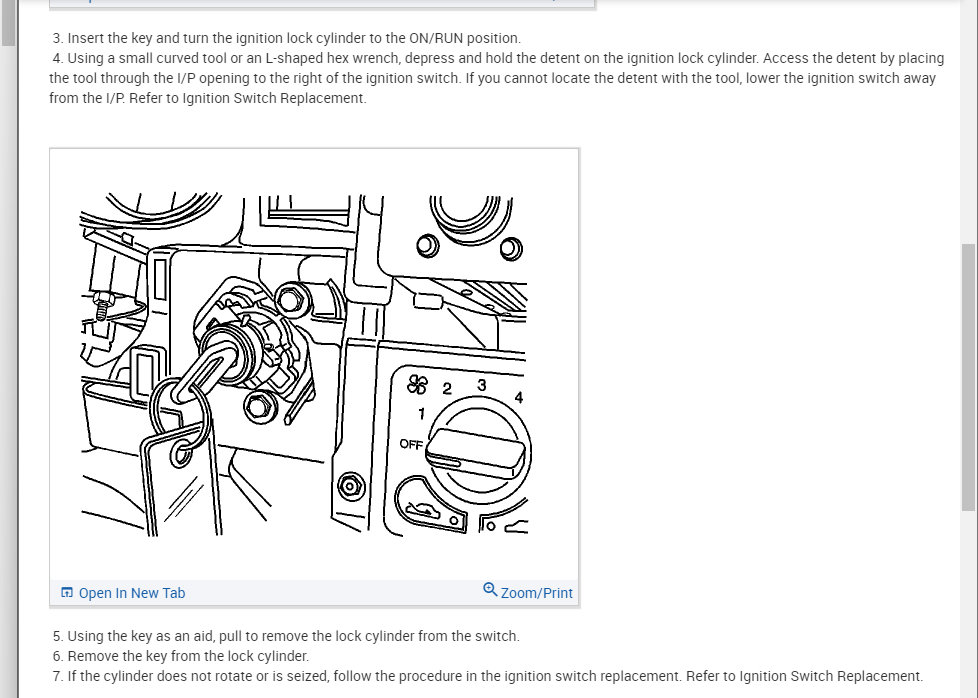 3. Insert the key and turn the ignition lock cylinder to the ON/RUN position.
4. Using a small curved tool or an L-shaped hex wrench, depress and hold the detent on the ignition lock cylinder. Access the detent by placing the tool through the I/P opening to the right of the ignition switch. If you cannot locate the detent with the tool, lower the ignition switch away from the I/P. Refer to Ignition Switch Replacement.

2 3 4
1
OFF

Open In New Tab
Zoom/Print

5. Using the key as an aid, pull to remove the lock cylinder from the switch.
6. Remove the key from the lock cylinder.
7. If the cylinder does not rotate or is seized, follow the procedure in the ignition switch replacement. Refer to Ignition Switch Replacement.