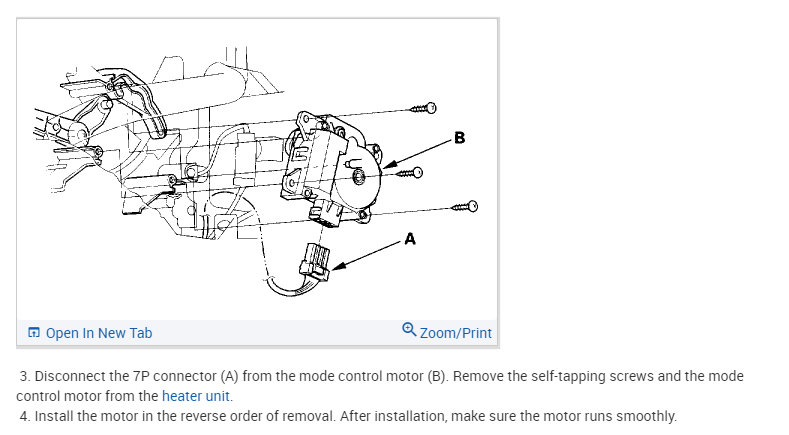 B

A

Open In New Tab

Zoom/Print

3. Disconnect the 7P connector (A) from the mode control motor (B). Remove the self-tapping screws and the mode control motor from the heater unit.

4. Install the motor in the reverse order of removal. After installation, make sure the motor runs smoothly.