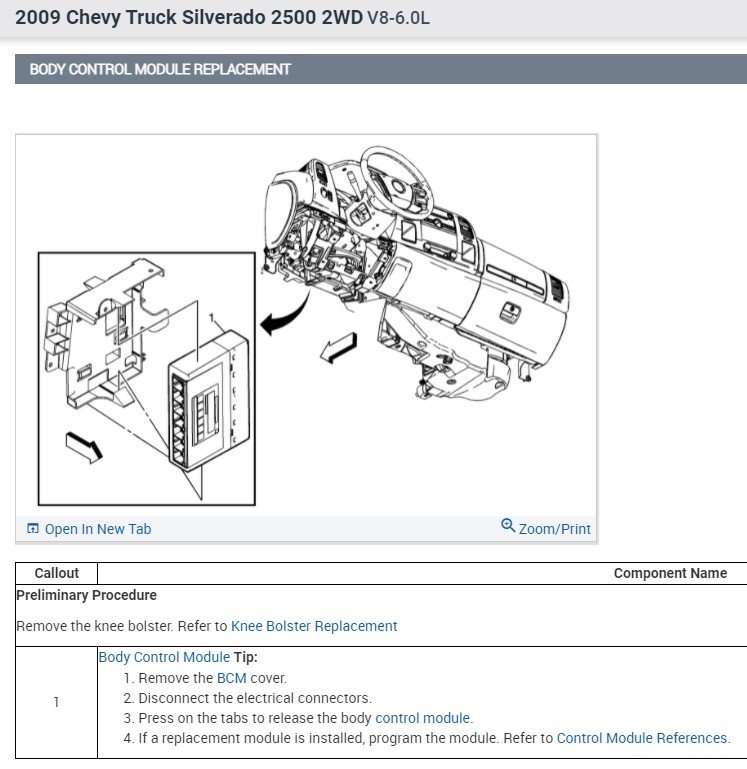 2009 Chevy Truck Silverado 2500 2WD V8-6.0L

BODY CONTROL MODULE REPLACEMENT

1

Open In New Tab

Zoom/Print

| Callout | Component Name |
|---|---|
| Preliminary Procedure<br><br>Remove the knee bolster. Refer to Knee Bolster Replacement | |
| 1 | Body Control Module Tip:<br>1. Remove the BCM cover.<br>2. Disconnect the electrical connectors.<br>3. Press on the tabs to release the body control module.<br>4. If a replacement module is installed, program the module. Refer to Control Module References. |