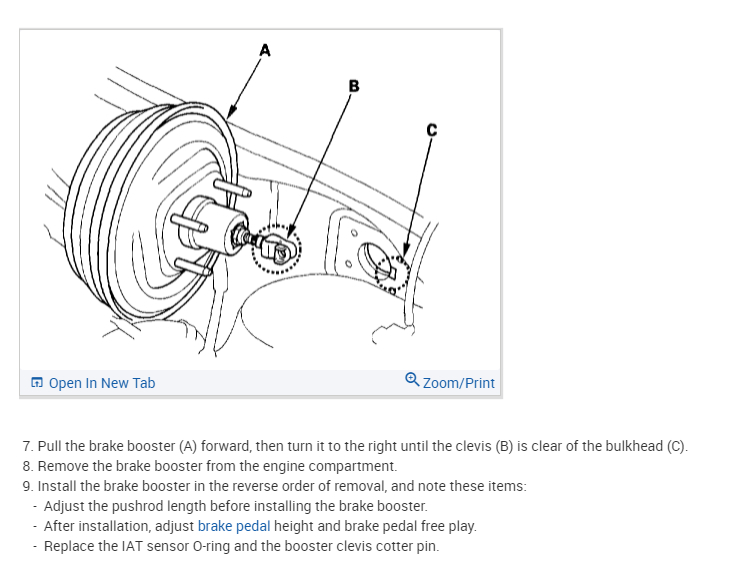 A
B
C

Open In New Tab
Zoom/Print

7. Pull the brake booster (A) forward, then turn it to the right until the clevis (B) is clear of the bulkhead (C).
8. Remove the brake booster from the engine compartment.
9. Install the brake booster in the reverse order of removal, and note these items:
- Adjust the pushrod length before installing the brake booster.
- After installation, adjust brake pedal height and brake pedal free play.
- Replace the IAT sensor O-ring and the booster clevis cotter pin.