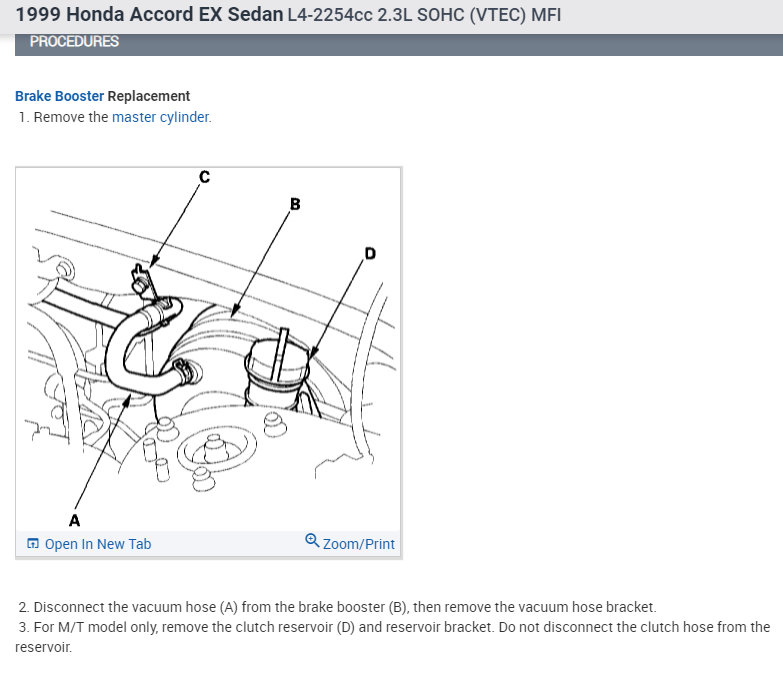 1999 Honda Accord EX Sedan L4-2254cc 2.3L SOHC (VTEC) MFI

PROCEDURES

Brake Booster Replacement

1. Remove the master cylinder.

C

B

D

A

Open In New Tab

Zoom/Print

2. Disconnect the vacuum hose (A) from the brake booster (B), then remove the vacuum hose bracket.

3. For M/T model only, remove the clutch reservoir (D) and reservoir bracket. Do not disconnect the clutch hose from the reservoir.