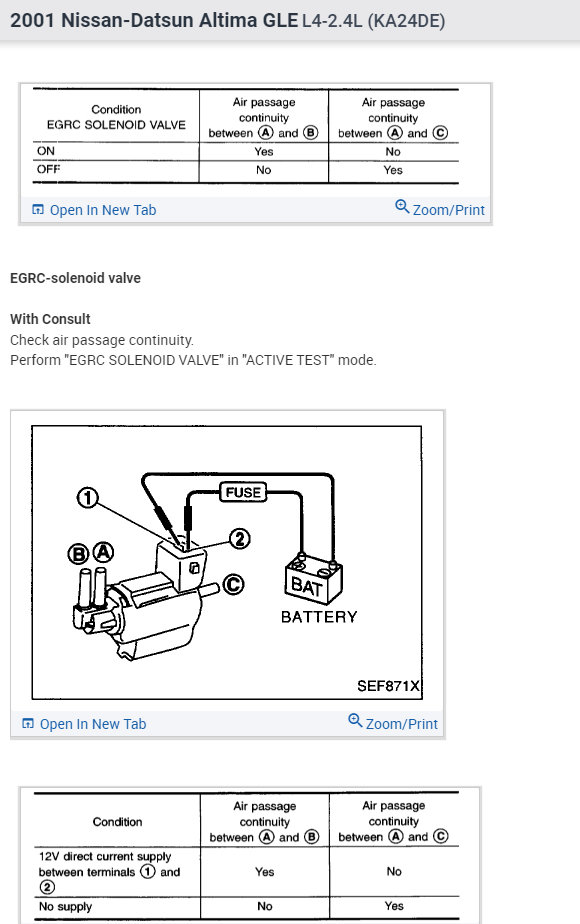 2001 Nissan-Datsun Altima GLE L4-2.4L (KA24DE)

| Condition EGRC SOLENOID VALVE | Air passage continuity between Ⓐ and Ⓑ | Air passage continuity between Ⓐ and Ⓒ |
|---|---|---|
| ON | Yes | No |
| OFF | No | Yes |

Open In New Tab
Zoom/Print

EGRC-solenoid valve

With Consult
Check air passage continuity.
Perform "EGRC SOLENOID VALVE" in "ACTIVE TEST" mode.

①
FUSE
②
Ⓑ Ⓐ
Ⓒ
BAT
BATTERY
SEF871X

Open In New Tab
Zoom/Print

| Condition | Air passage continuity between Ⓐ and Ⓑ | Air passage continuity between Ⓐ and Ⓒ |
|---|---|---|
| 12V direct current supply between terminals ① and ② | Yes | No |
| No supply | No | Yes |