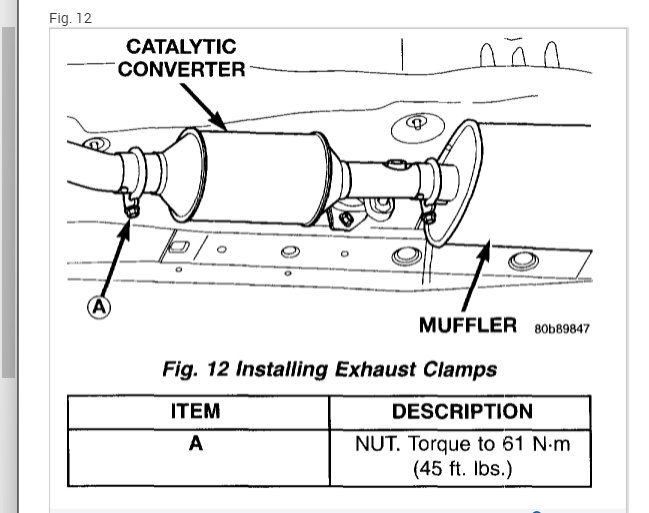 Fig. 12

CATALYTIC CONVERTER

A

MUFFLER 80b89847

Fig. 12 Installing Exhaust Clamps

| ITEM | DESCRIPTION |
|---|---|
| A | NUT. Torque to 61 N·m (45 ft. lbs.) |