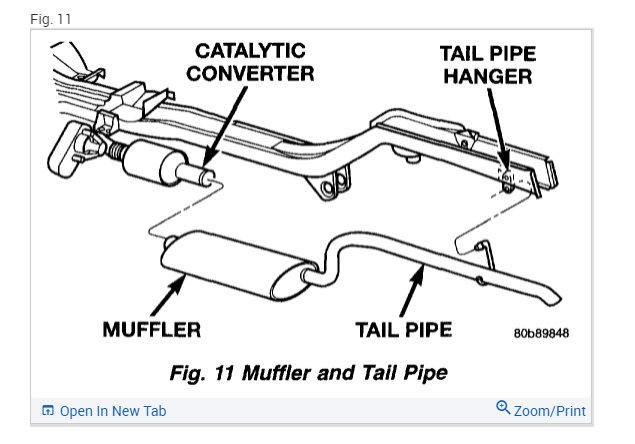 Fig. 11

CATALYTIC CONVERTER

TAIL PIPE HANGER

MUFFLER

TAIL PIPE

80b89848

Fig. 11 Muffler and Tail Pipe

Open In New Tab

Zoom/Print