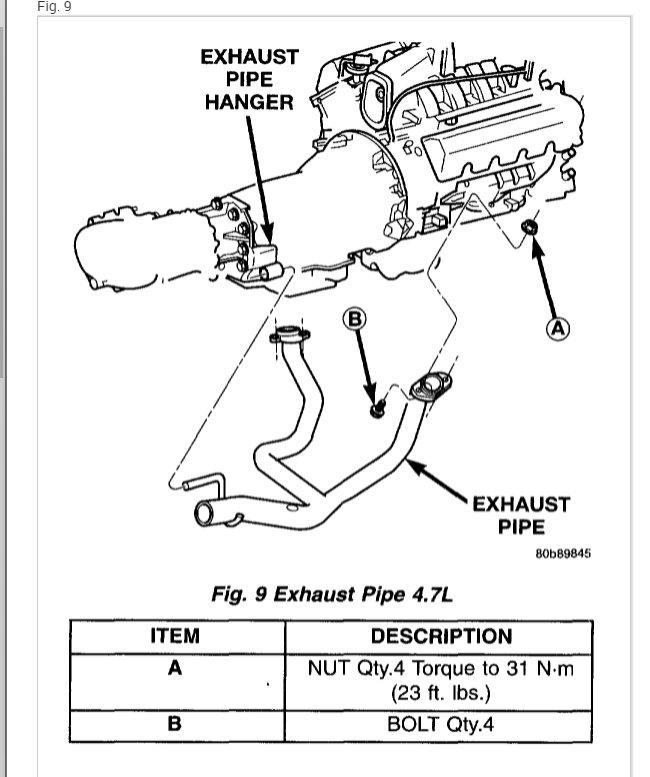 Fig. 9

EXHAUST PIPE HANGER

B

A

EXHAUST PIPE

80b89845

Fig. 9 Exhaust Pipe 4.7L

| ITEM | DESCRIPTION |
|---|---|
| A | NUT Qty.4 Torque to 31 N·m (23 ft. lbs.) |
| B | BOLT Qty.4 |