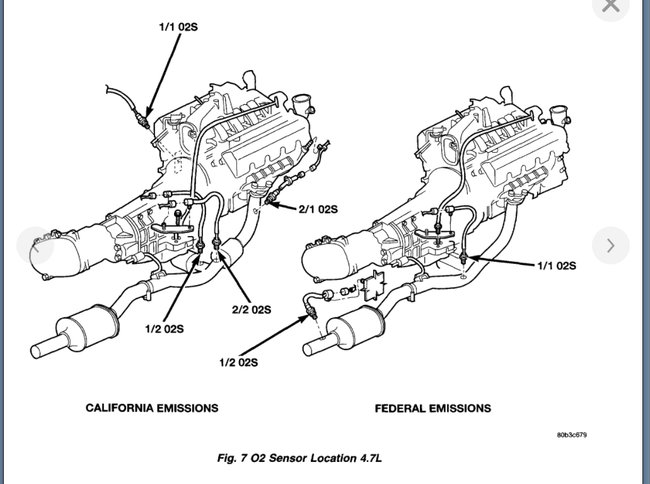 1/1 02S

2/1 02S

2/2 02S

1/2 02S

1/1 02S

1/2 02S

CALIFORNIA EMISSIONS

FEDERAL EMISSIONS

80b3c679

Fig. 7 O2 Sensor Location 4.7L