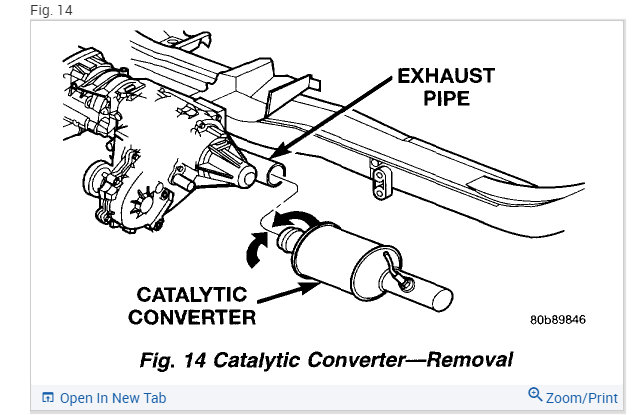 Fig. 14

EXHAUST PIPE

CATALYTIC CONVERTER

80b89846

Fig. 14 Catalytic Converter—Removal

Open In New Tab

Zoom/Print