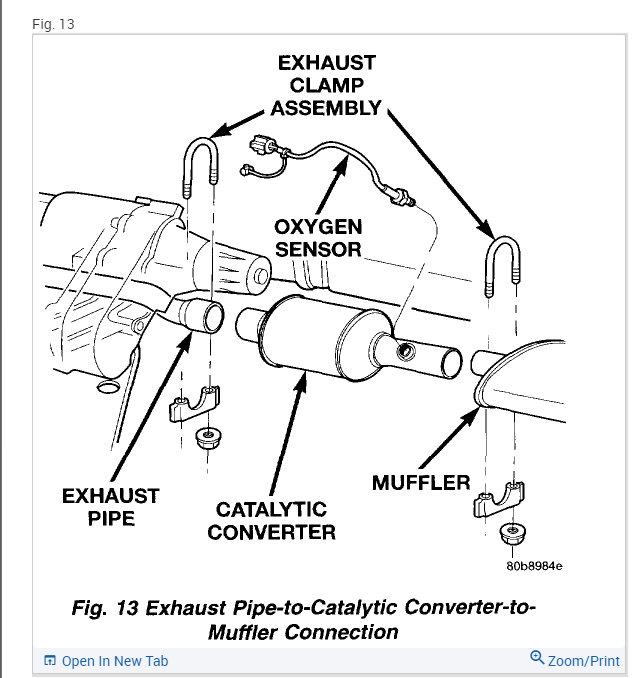 Fig. 13

EXHAUST CLAMP ASSEMBLY

OXYGEN SENSOR

EXHAUST PIPE

CATALYTIC CONVERTER

MUFFLER

80b8984e

Fig. 13 Exhaust Pipe-to-Catalytic Converter-to-Muffler Connection

Open In New Tab

Zoom/Print