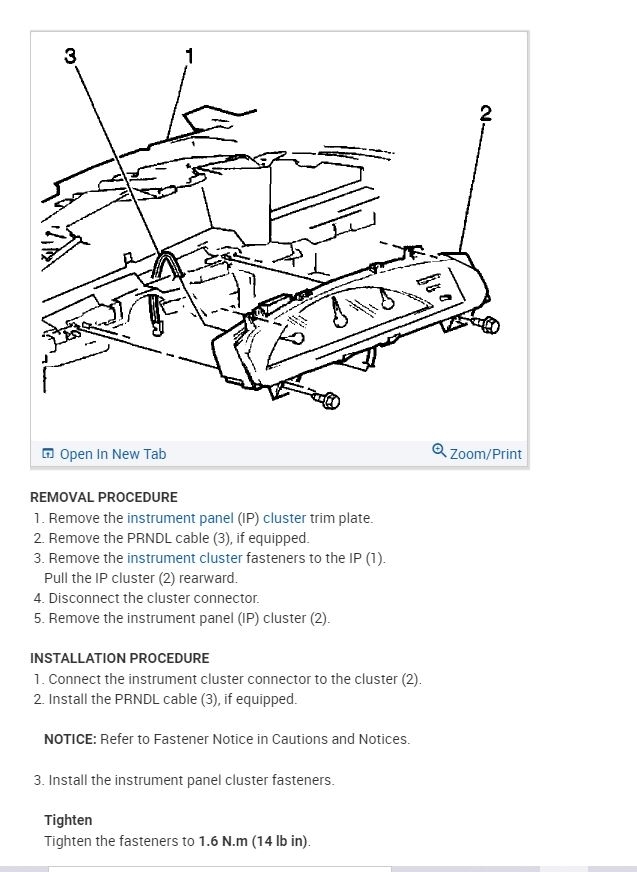 3
1
2

Open In New Tab
Zoom/Print

REMOVAL PROCEDURE

1. Remove the instrument panel (IP) cluster trim plate.
2. Remove the PRNDL cable (3), if equipped.
3. Remove the instrument cluster fasteners to the IP (1). Pull the IP cluster (2) rearward.
4. Disconnect the cluster connector.
5. Remove the instrument panel (IP) cluster (2).

INSTALLATION PROCEDURE

1. Connect the instrument cluster connector to the cluster (2).
2. Install the PRNDL cable (3), if equipped.

NOTICE: Refer to Fastener Notice in Cautions and Notices.

3. Install the instrument panel cluster fasteners.

Tighten
Tighten the fasteners to 1.6 N.m (14 lb in).