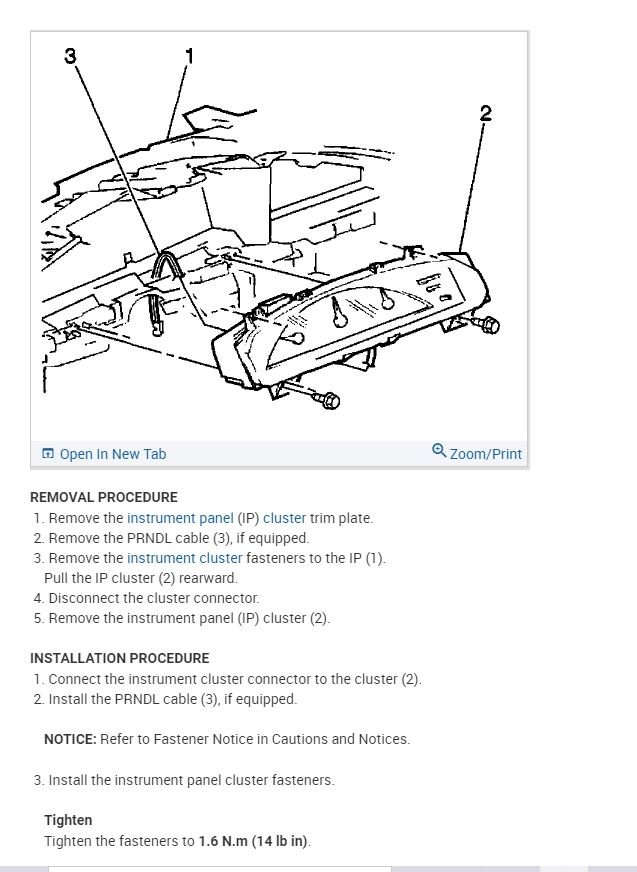 3

1

2

Open In New Tab

Zoom/Print

REMOVAL PROCEDURE

1. Remove the instrument panel (IP) cluster trim plate.
2. Remove the PRNDL cable (3), if equipped.
3. Remove the instrument cluster fasteners to the IP (1).
Pull the IP cluster (2) rearward.
4. Disconnect the cluster connector.
5. Remove the instrument panel (IP) cluster (2).

INSTALLATION PROCEDURE

1. Connect the instrument cluster connector to the cluster (2).
2. Install the PRNDL cable (3), if equipped.

NOTICE: Refer to Fastener Notice in Cautions and Notices.

3. Install the instrument panel cluster fasteners.

Tighten
Tighten the fasteners to 1.6 N.m (14 lb in).