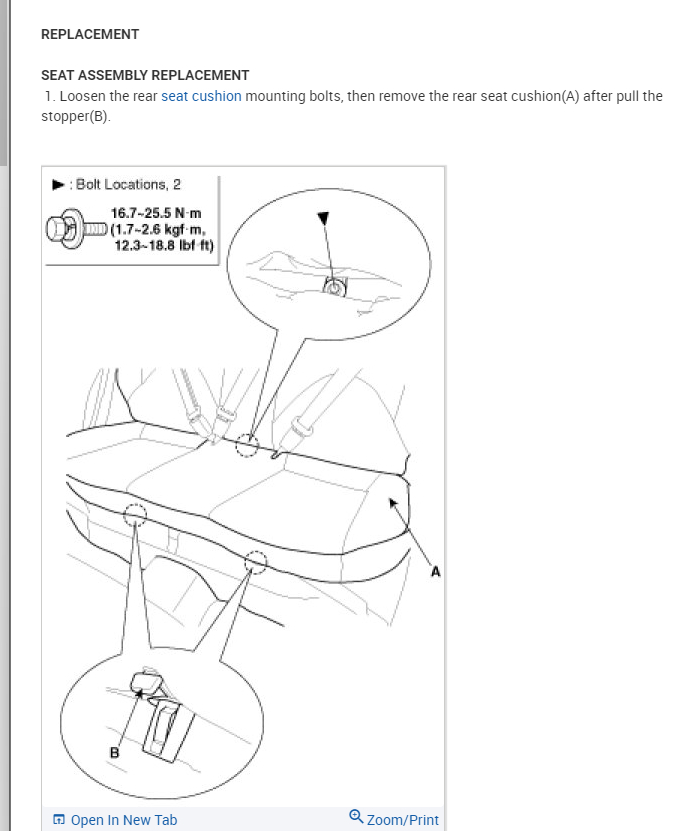 REPLACEMENT

SEAT ASSEMBLY REPLACEMENT

1. Loosen the rear seat cushion mounting bolts, then remove the rear seat cushion(A) after pull the stopper(B).

▶ : Bolt Locations, 2

16.7~25.5 N·m (1.7~2.6 kgf·m, 12.3~18.8 lbf·ft)

A

B

Open In New Tab

Zoom/Print