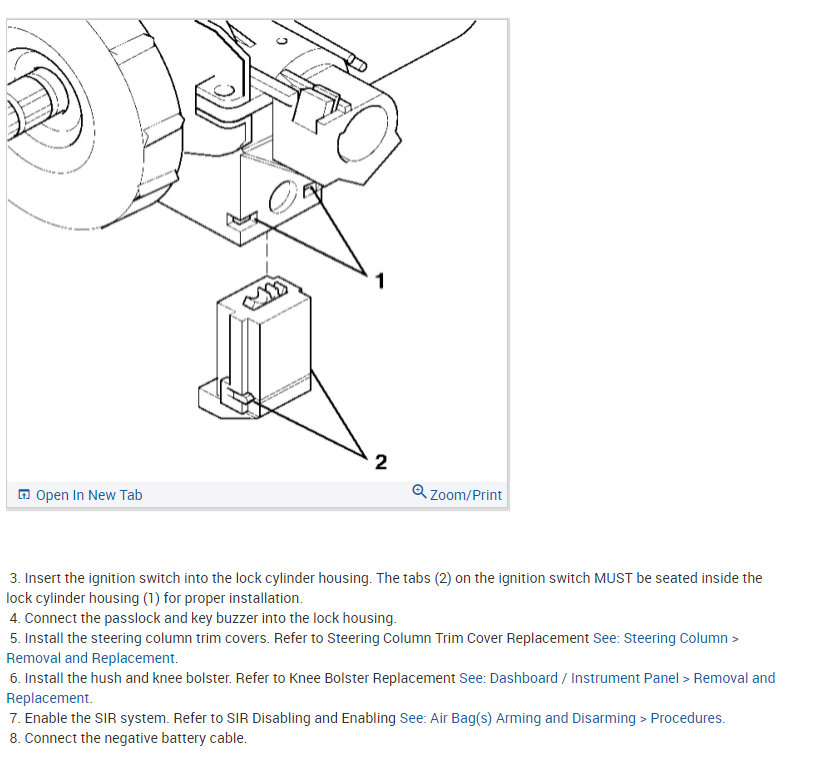 1

2

Open In New Tab

Zoom/Print

3. Insert the ignition switch into the lock cylinder housing. The tabs (2) on the ignition switch MUST be seated inside the lock cylinder housing (1) for proper installation.
4. Connect the passlock and key buzzer into the lock housing.
5. Install the steering column trim covers. Refer to Steering Column Trim Cover Replacement See: Steering Column > Removal and Replacement.
6. Install the hush and knee bolster. Refer to Knee Bolster Replacement See: Dashboard / Instrument Panel > Removal and Replacement.
7. Enable the SIR system. Refer to SIR Disabling and Enabling See: Air Bag(s) Arming and Disarming > Procedures.
8. Connect the negative battery cable.