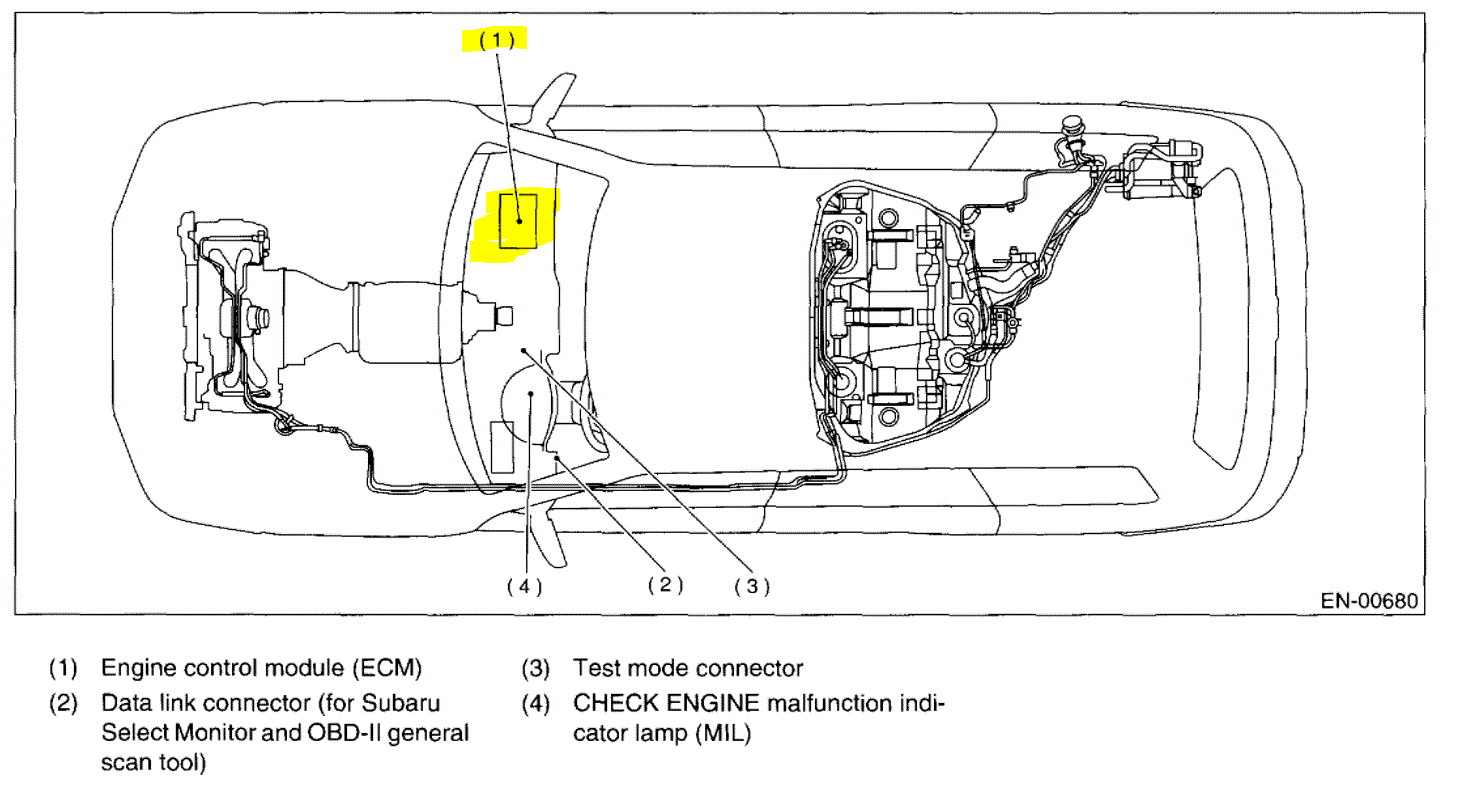 (1)

(4) (2) (3)

EN-00680

(1) Engine control module (ECM)

(2) Data link connector (for Subaru Select Monitor and OBD-II general scan tool)

(3) Test mode connector

(4) CHECK ENGINE malfunction indicator lamp (MIL)