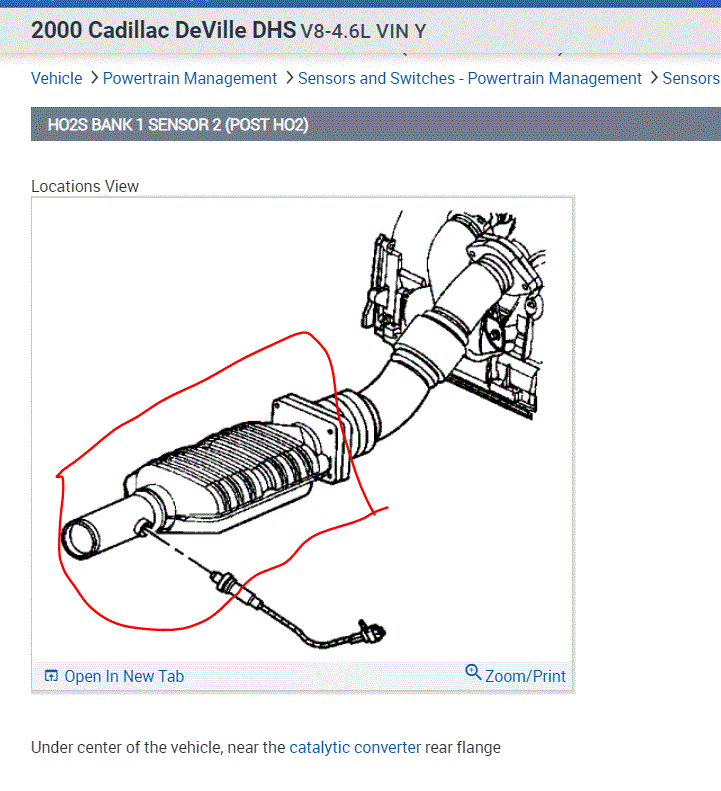 2000 Cadillac DeVille DHS V8-4.6L VIN Y

Vehicle > Powertrain Management > Sensors and Switches - Powertrain Management > Sensors

HO2S BANK 1 SENSOR 2 (POST HO2)

Locations View

Open In New Tab

Zoom/Print

Under center of the vehicle, near the catalytic converter rear flange