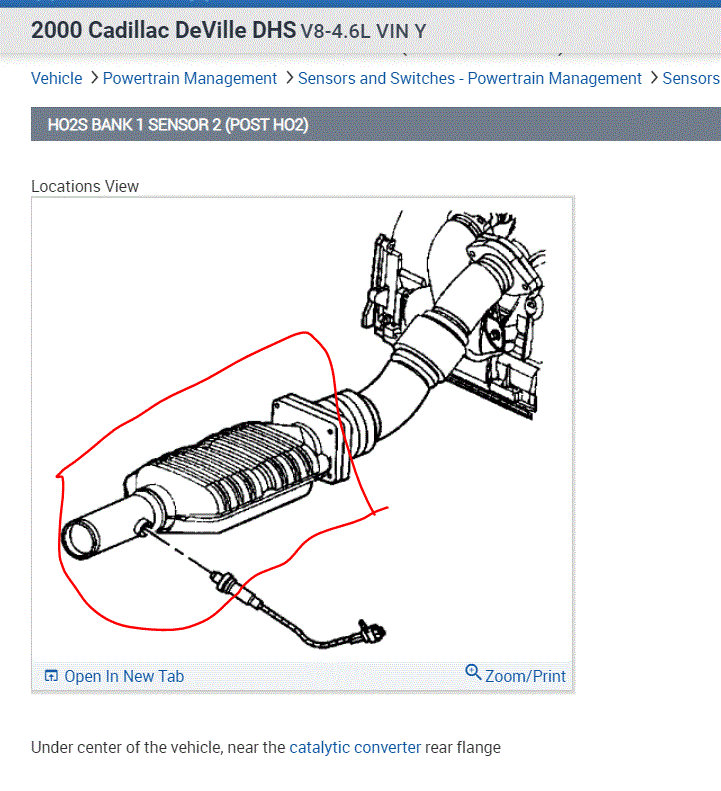 2000 Cadillac DeVille DHS V8-4.6L VIN Y

Vehicle > Powertrain Management > Sensors and Switches - Powertrain Management > Sensors

HO2S BANK 1 SENSOR 2 (POST HO2)

Locations View

Open In New Tab

Zoom/Print

Under center of the vehicle, near the catalytic converter rear flange