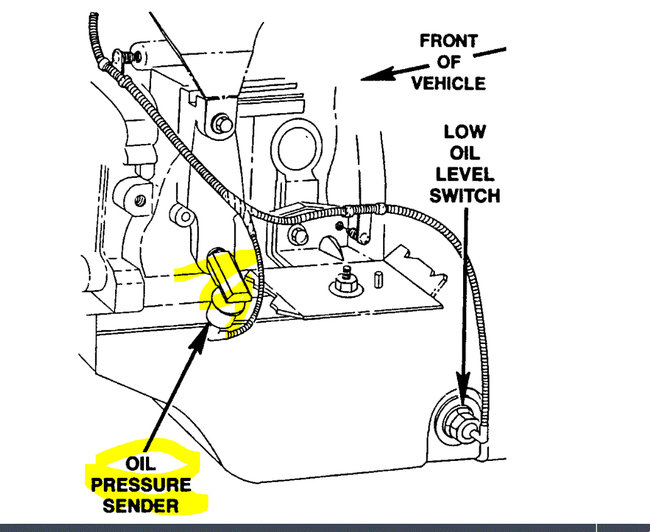 FRONT OF VEHICLE

LOW OIL LEVEL SWITCH

OIL PRESSURE SENDER