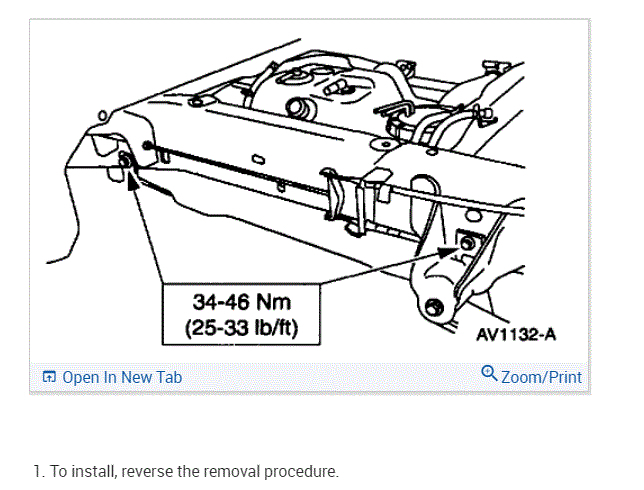 34-46 Nm
(25-33 lb/ft)

AV1132-A

Open In New Tab

Zoom/Print

1. To install, reverse the removal procedure.