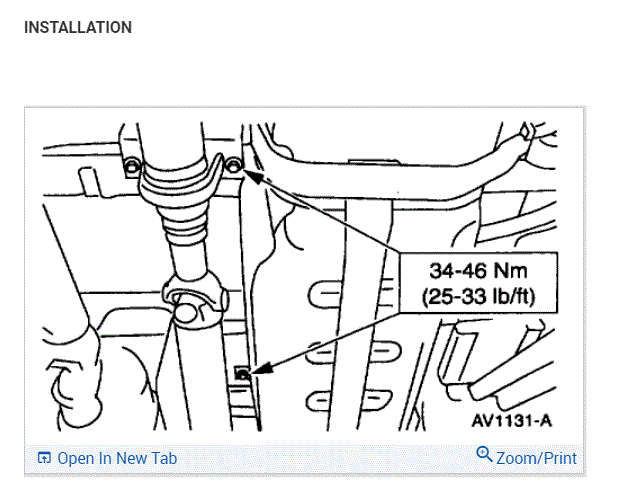 INSTALLATION

34-46 Nm
(25-33 lb/ft)

AV1131-A

Open In New Tab

Zoom/Print