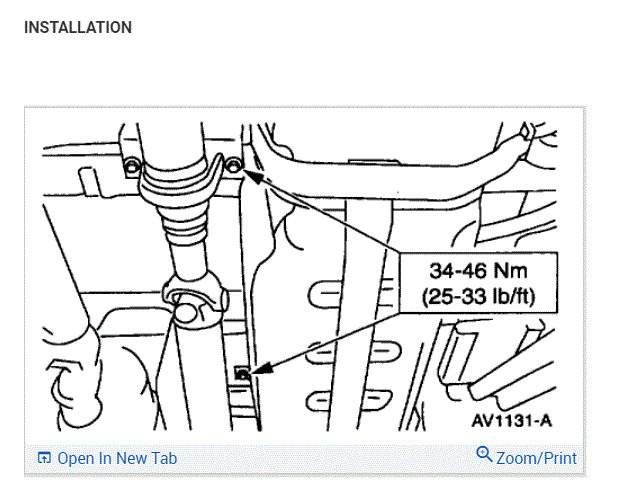 INSTALLATION

34-46 Nm
(25-33 lb/ft)

AV1131-A

Open In New Tab

Zoom/Print