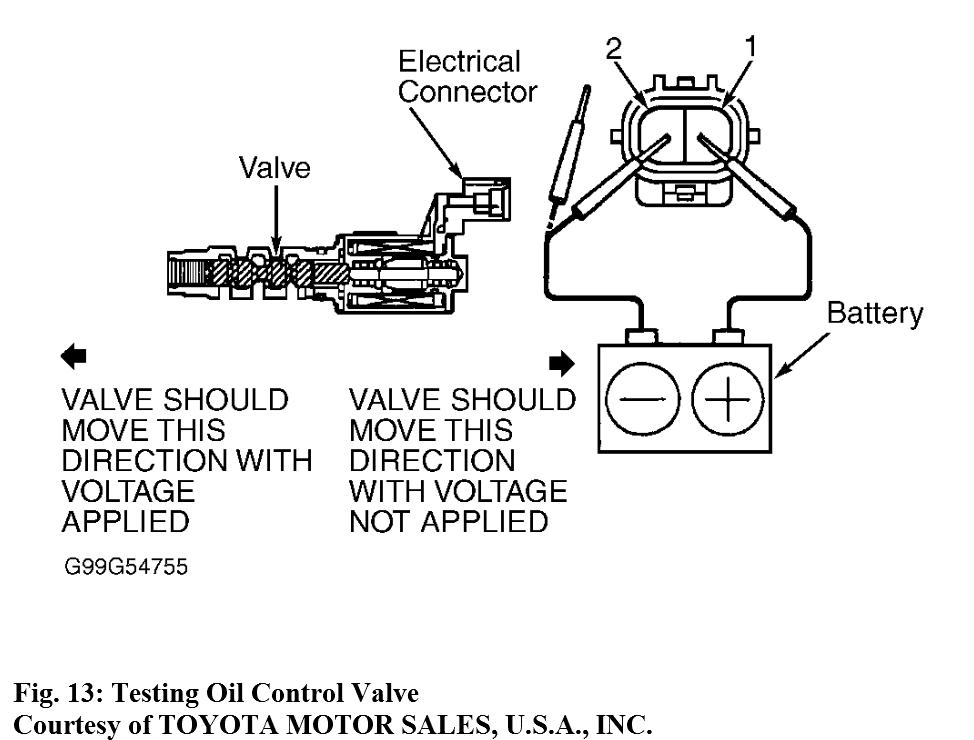 Electrical Connector

2

1

Valve

Battery

VALVE SHOULD MOVE THIS DIRECTION WITH VOLTAGE APPLIED

VALVE SHOULD MOVE THIS DIRECTION WITH VOLTAGE NOT APPLIED

G99G54755

Fig. 13: Testing Oil Control Valve
Courtesy of TOYOTA MOTOR SALES, U.S.A., INC.