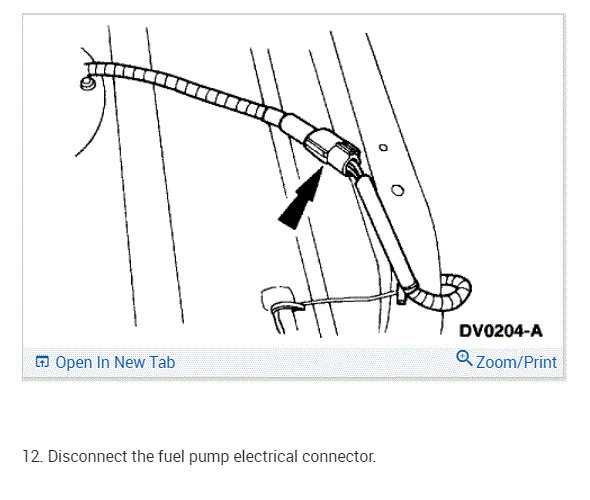 DV0204-A

Open In New Tab

Zoom/Print

12. Disconnect the fuel pump electrical connector.