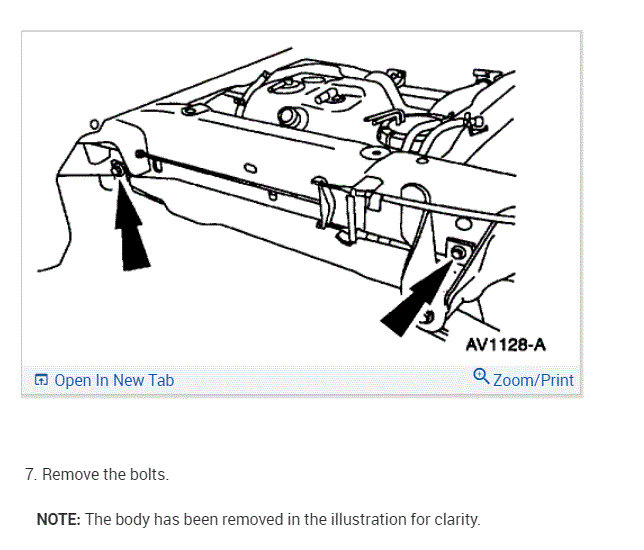 AV1128-A

Open In New Tab

Zoom/Print

7. Remove the bolts.

NOTE: The body has been removed in the illustration for clarity.