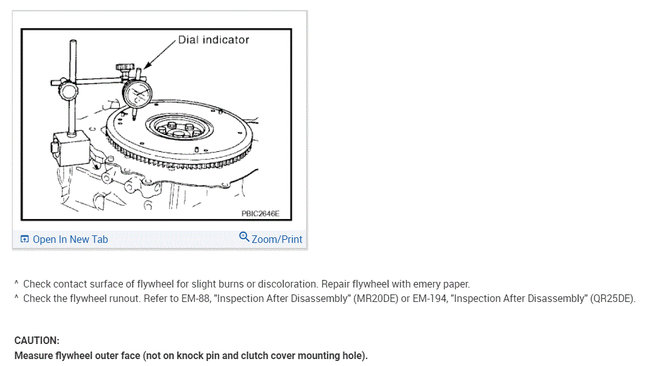 Dial indicator

PBIC2646E

Open In New Tab

Zoom/Print

^ Check contact surface of flywheel for slight burns or discoloration. Repair flywheel with emery paper.
^ Check the flywheel runout. Refer to EM-88, "Inspection After Disassembly" (MR20DE) or EM-194, "Inspection After Disassembly" (QR25DE).

CAUTION:
Measure flywheel outer face (not on knock pin and clutch cover mounting hole).