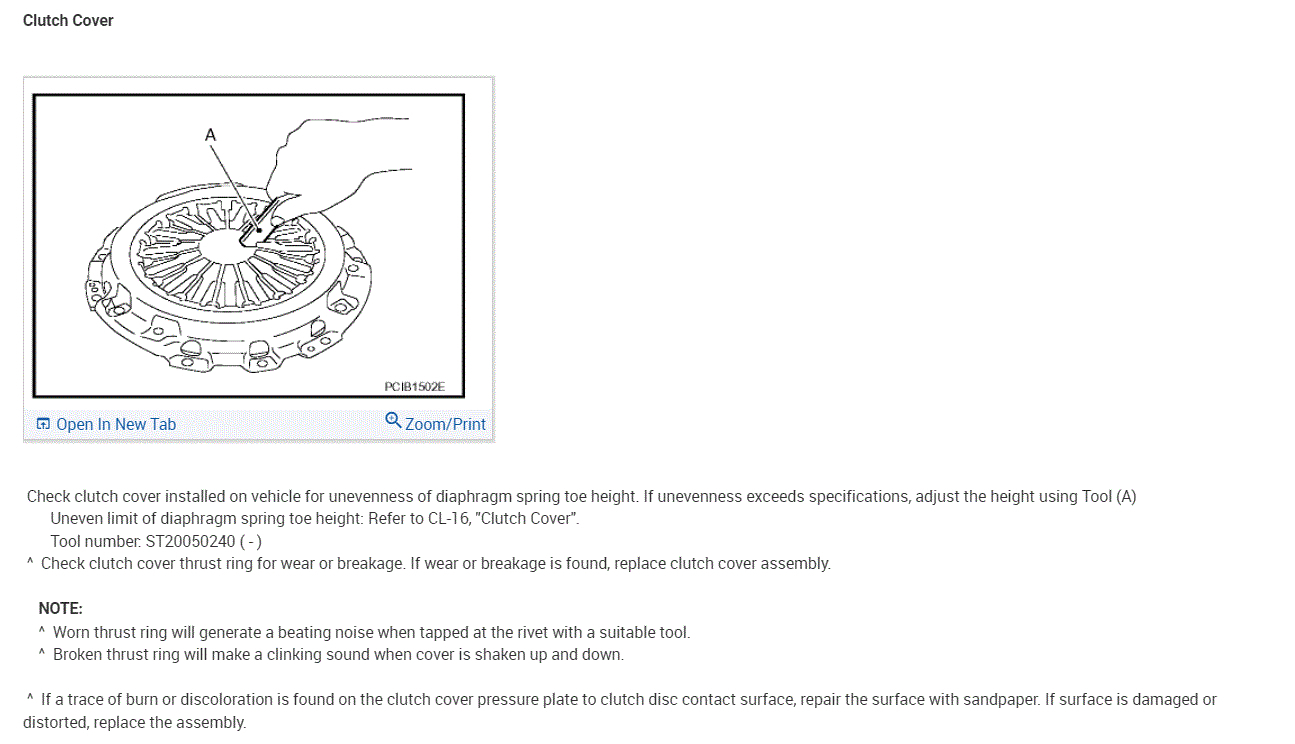 Clutch Cover

A

PCIB1502E

Open In New Tab

Zoom/Print

Check clutch cover installed on vehicle for unevenness of diaphragm spring toe height. If unevenness exceeds specifications, adjust the height using Tool (A)
Uneven limit of diaphragm spring toe height: Refer to CL-16, "Clutch Cover".
Tool number: ST20050240 ( - )
^ Check clutch cover thrust ring for wear or breakage. If wear or breakage is found, replace clutch cover assembly.

NOTE:
^ Worn thrust ring will generate a beating noise when tapped at the rivet with a suitable tool.
^ Broken thrust ring will make a clinking sound when cover is shaken up and down.

^ If a trace of burn or discoloration is found on the clutch cover pressure plate to clutch disc contact surface, repair the surface with sandpaper. If surface is damaged or distorted, replace the assembly.