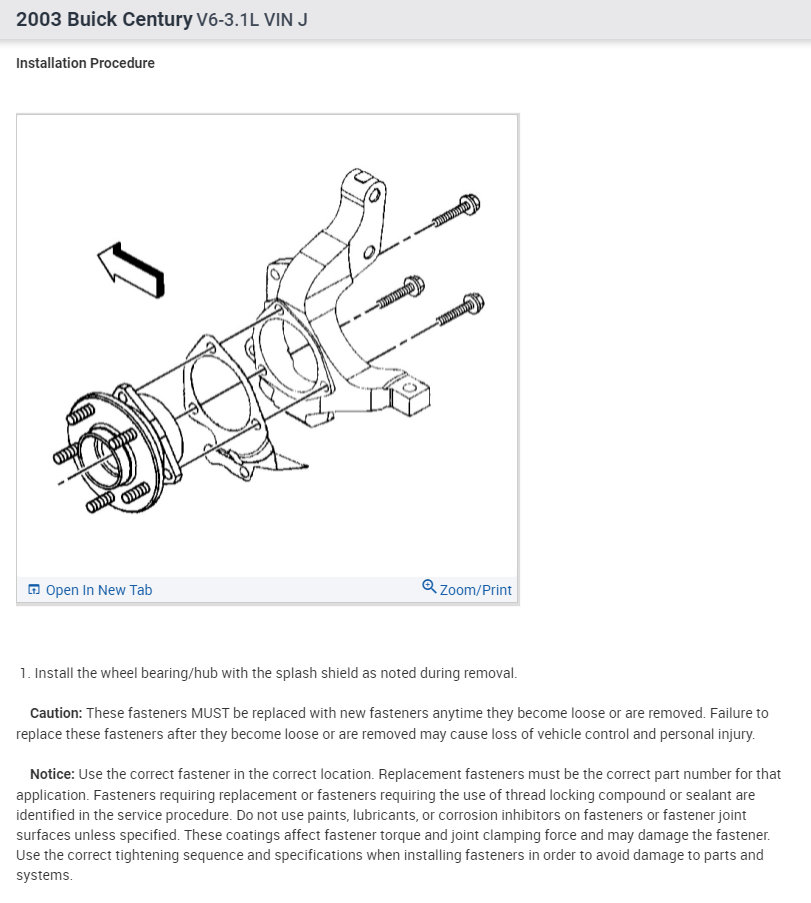 2003 Buick Century V6-3.1L VIN J

Installation Procedure

Open In New Tab

Zoom/Print

1. Install the wheel bearing/hub with the splash shield as noted during removal.

Caution: These fasteners MUST be replaced with new fasteners anytime they become loose or are removed. Failure to replace these fasteners after they become loose or are removed may cause loss of vehicle control and personal injury.

Notice: Use the correct fastener in the correct location. Replacement fasteners must be the correct part number for that application. Fasteners requiring replacement or fasteners requiring the use of thread locking compound or sealant are identified in the service procedure. Do not use paints, lubricants, or corrosion inhibitors on fasteners or fastener joint surfaces unless specified. These coatings affect fastener torque and joint clamping force and may damage the fastener. Use the correct tightening sequence and specifications when installing fasteners in order to avoid damage to parts and systems.