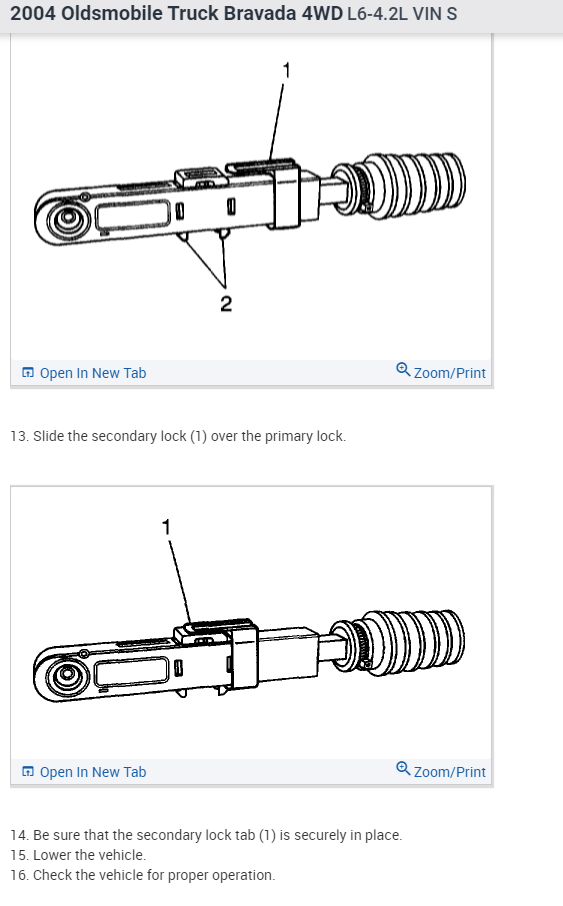 2004 Oldsmobile Truck Bravada 4WD L6-4.2L VIN S

1

2

Open In New Tab

Zoom/Print

13. Slide the secondary lock (1) over the primary lock.

1

Open In New Tab

Zoom/Print

14. Be sure that the secondary lock tab (1) is securely in place.
15. Lower the vehicle.
16. Check the vehicle for proper operation.