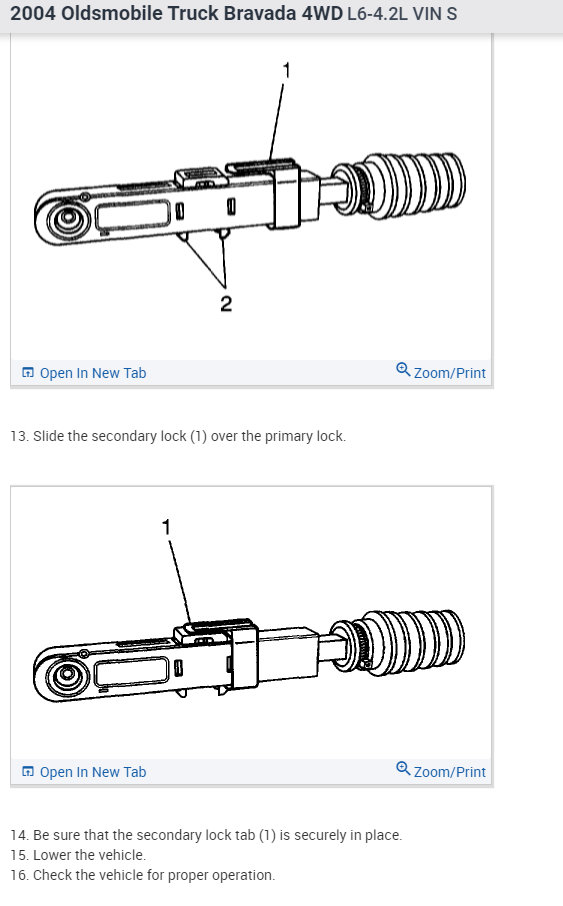 2004 Oldsmobile Truck Bravada 4WD L6-4.2L VIN S

1

2

Open In New Tab

Zoom/Print

13. Slide the secondary lock (1) over the primary lock.

1

Open In New Tab

Zoom/Print

14. Be sure that the secondary lock tab (1) is securely in place.
15. Lower the vehicle.
16. Check the vehicle for proper operation.