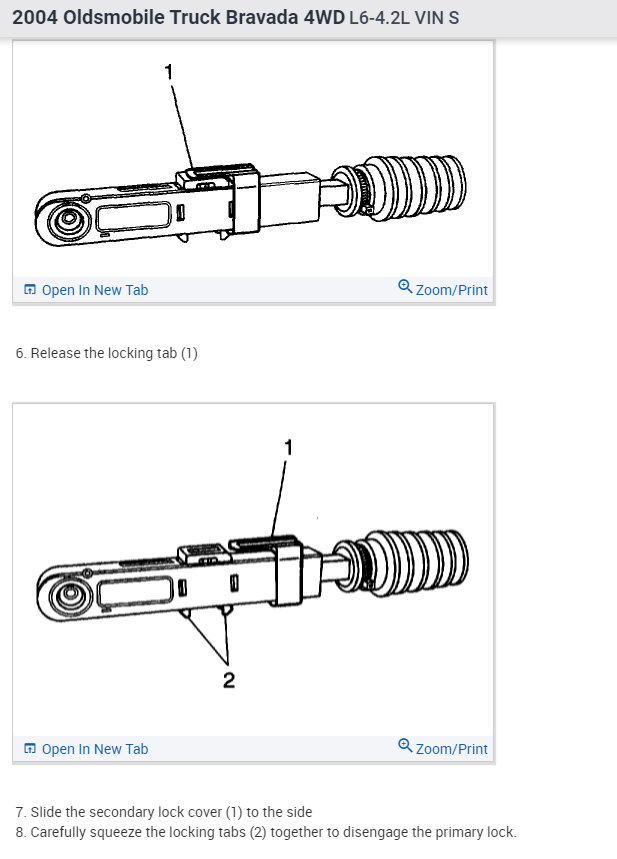 2004 Oldsmobile Truck Bravada 4WD L6-4.2L VIN S

1

Open In New Tab

Zoom/Print

6. Release the locking tab (1)

1

2

Open In New Tab

Zoom/Print

7. Slide the secondary lock cover (1) to the side
8. Carefully squeeze the locking tabs (2) together to disengage the primary lock.