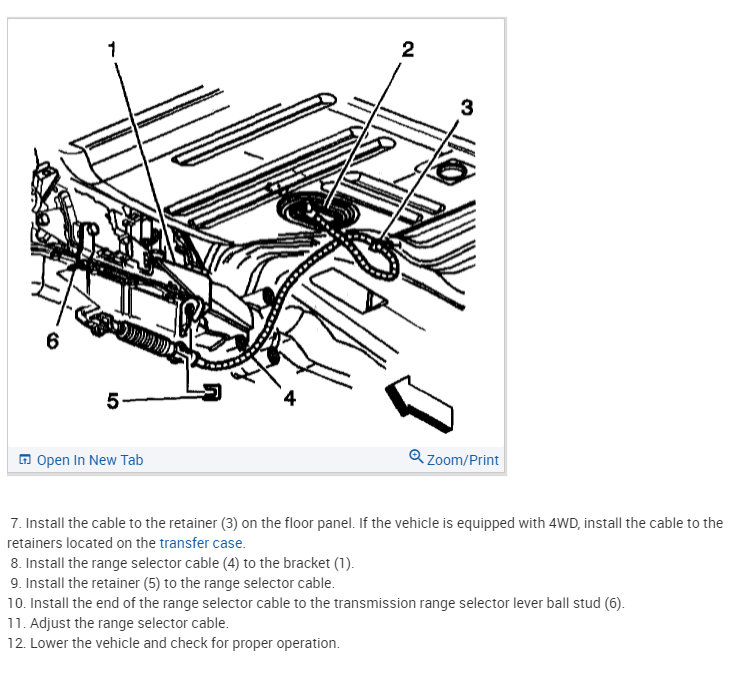 1
2
3
6
5
4

Open In New Tab
Zoom/Print

7. Install the cable to the retainer (3) on the floor panel. If the vehicle is equipped with 4WD, install the cable to the retainers located on the transfer case.
8. Install the range selector cable (4) to the bracket (1).
9. Install the retainer (5) to the range selector cable.
10. Install the end of the range selector cable to the transmission range selector lever ball stud (6).
11. Adjust the range selector cable.
12. Lower the vehicle and check for proper operation.