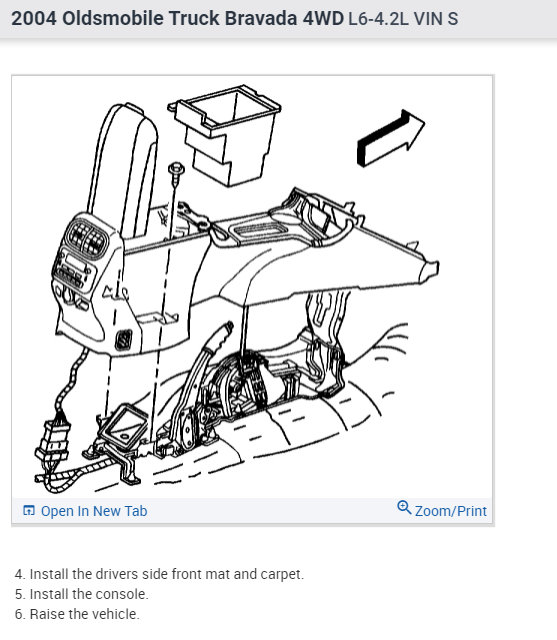 2004 Oldsmobile Truck Bravada 4WD L6-4.2L VIN S

Open In New Tab

Zoom/Print

4. Install the drivers side front mat and carpet.
5. Install the console.
6. Raise the vehicle.