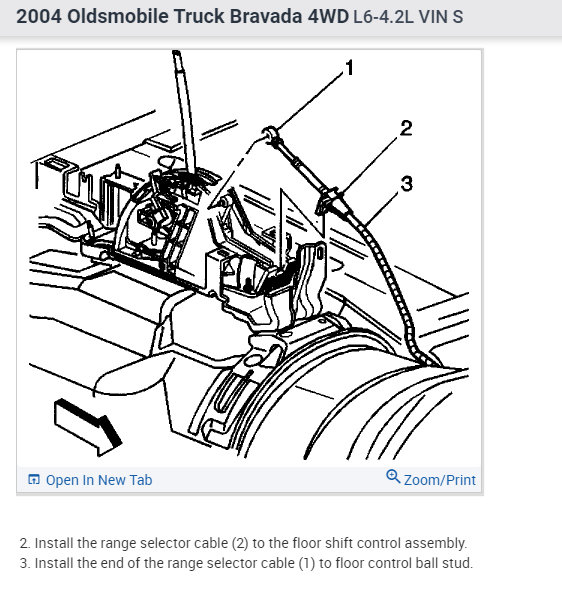 2004 Oldsmobile Truck Bravada 4WD L6-4.2L VIN S

1
2
3

Open In New Tab
Zoom/Print

2. Install the range selector cable (2) to the floor shift control assembly.
3. Install the end of the range selector cable (1) to floor control ball stud.